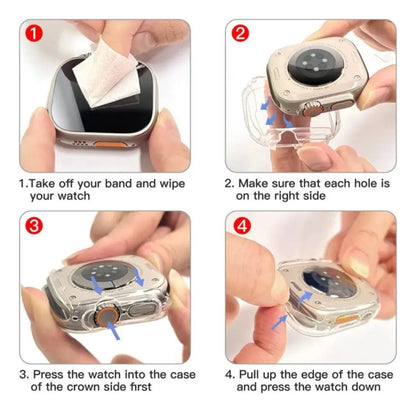 1

1.Take off your band and wipe your watch

2

2. Make sure that each hole is on the right side

3

3. Press the watch into the case of the crown side first

4

4. Pull up the edge of the case and press the watch down