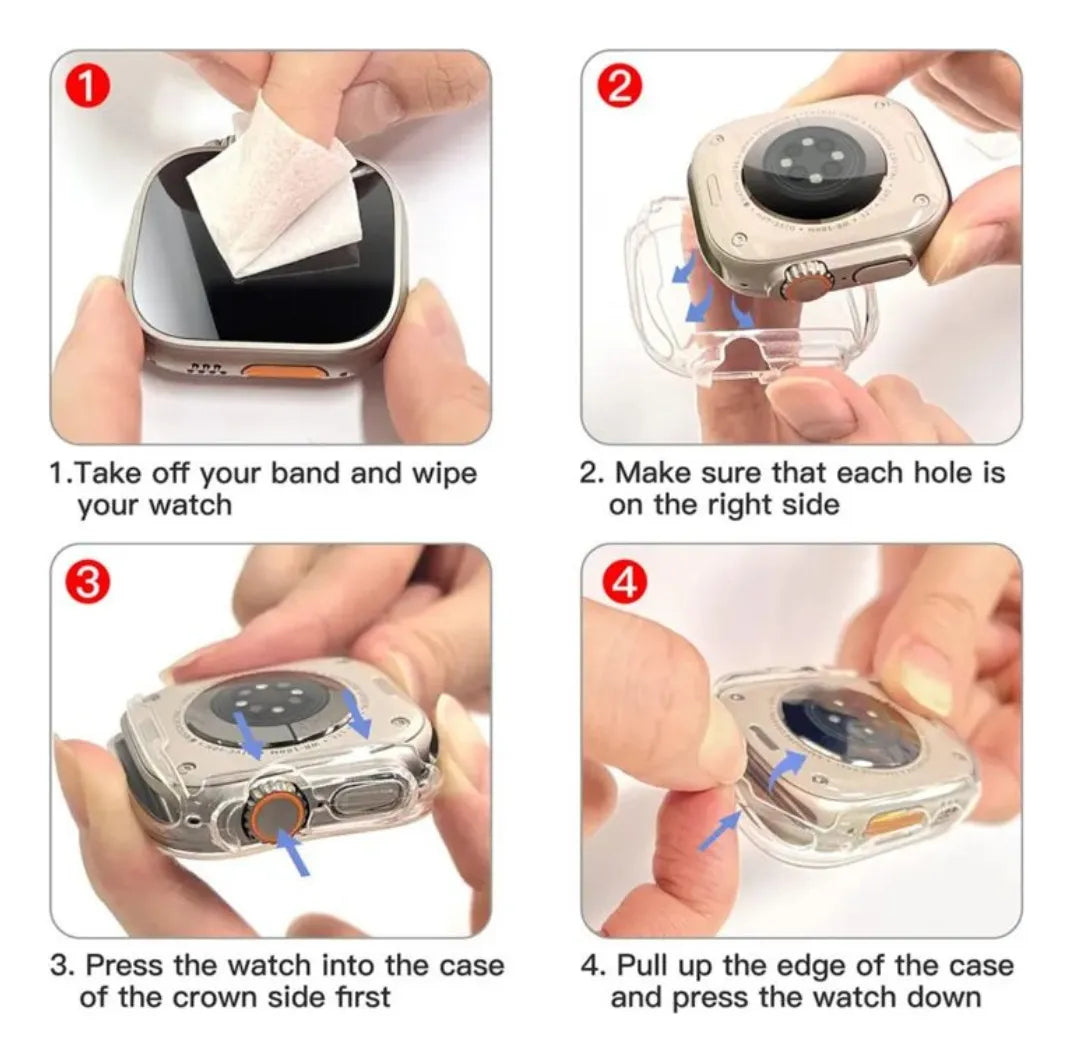 1

1.Take off your band and wipe your watch

2

2. Make sure that each hole is on the right side

3

3. Press the watch into the case of the crown side first

4

4. Pull up the edge of the case and press the watch down